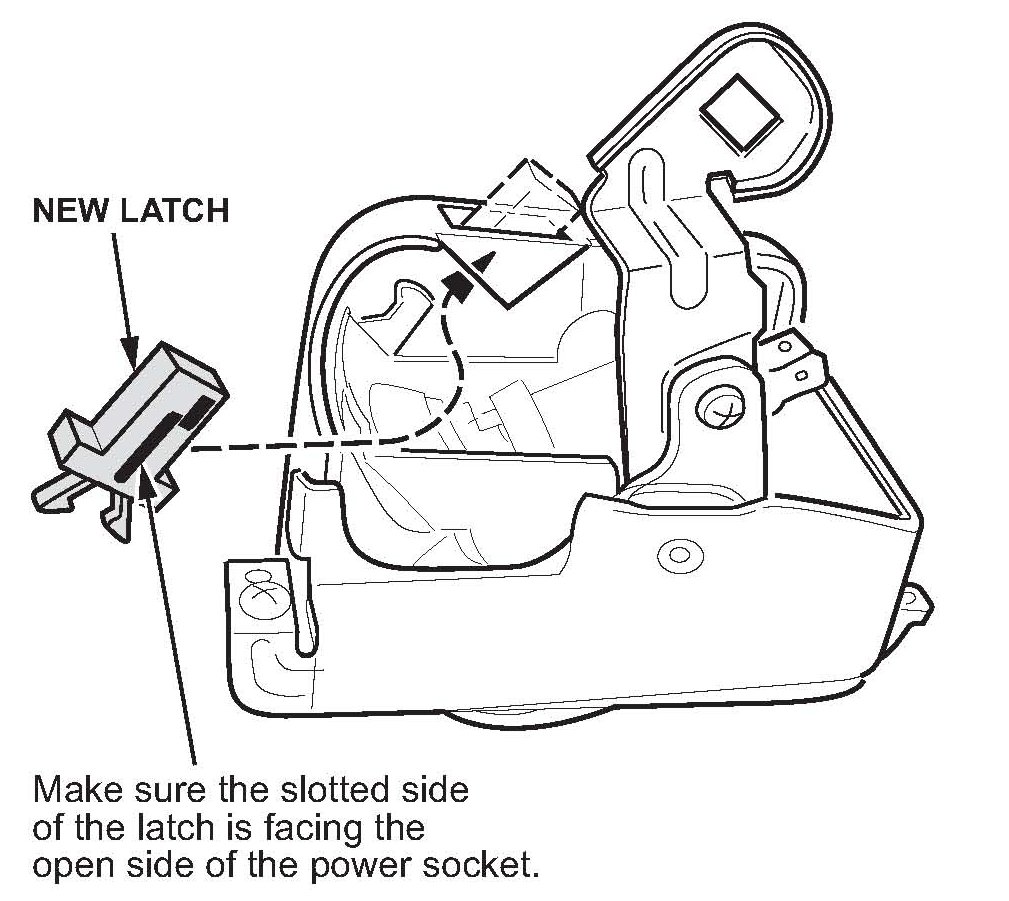 NEW LATCH

Make sure the slotted side of the latch is facing the open side of the power socket.