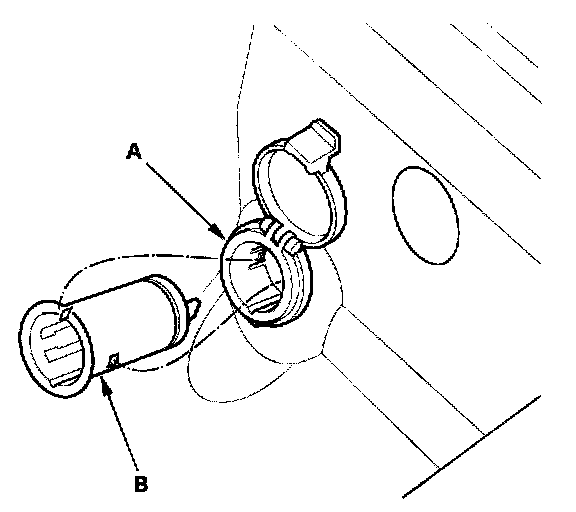 A
B