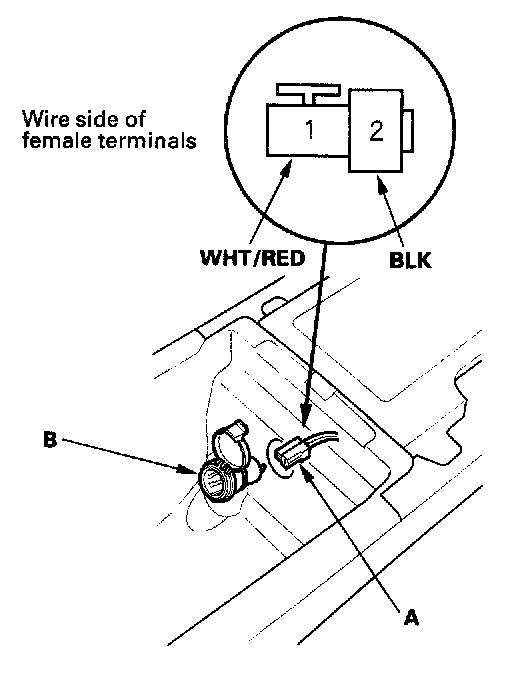 Wire side of female terminals

1

2

WHT/RED

BLK

B

A