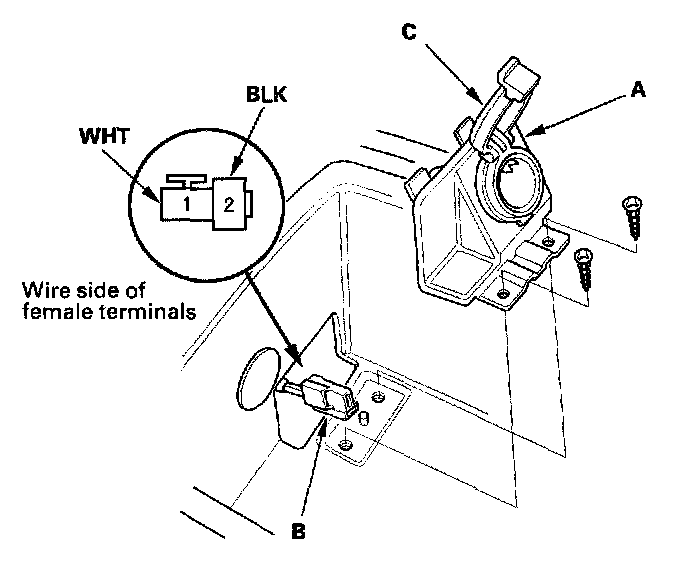 C

A

BLK

WHT

1

2

Wire side of female terminals

B