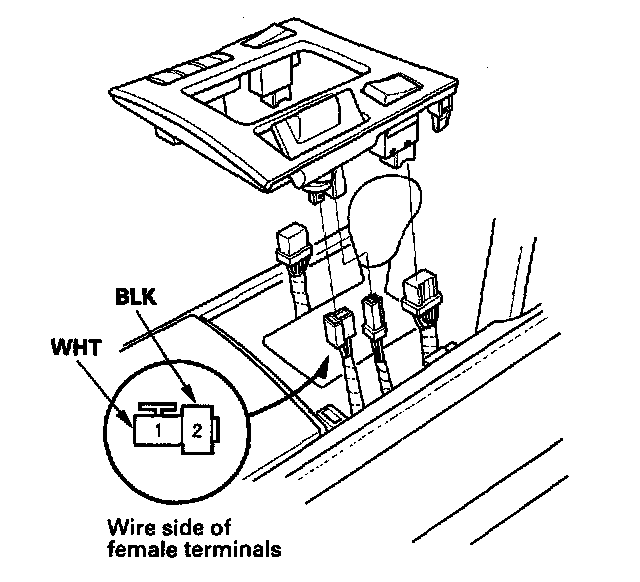 BLK
WHT
1
2
Wire side of female terminals