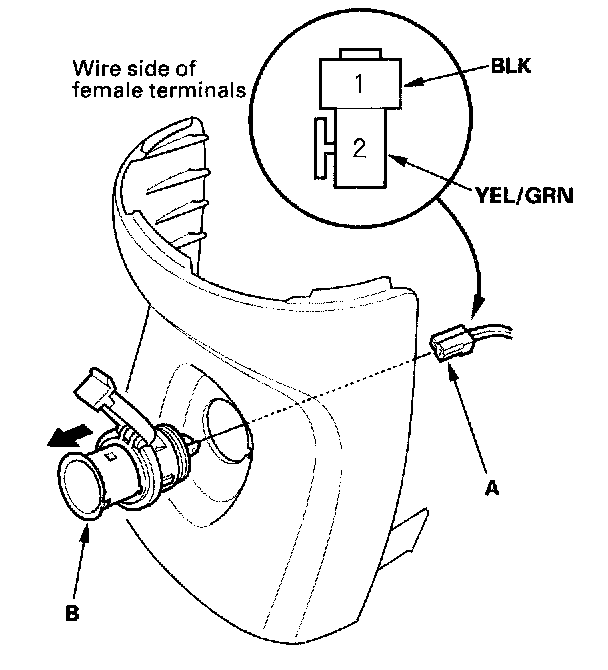 Wire side of female terminals

1

2

BLK

YEL/GRN

A

B