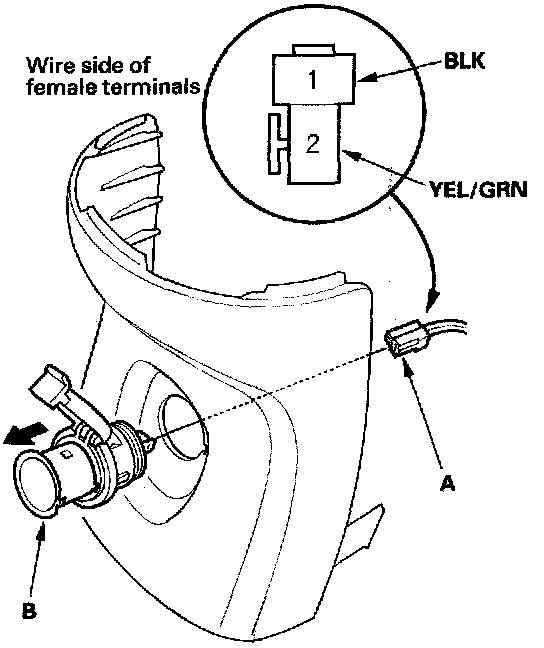 Wire side of female terminals

1

2

BLK

YEL/GRN

A

B