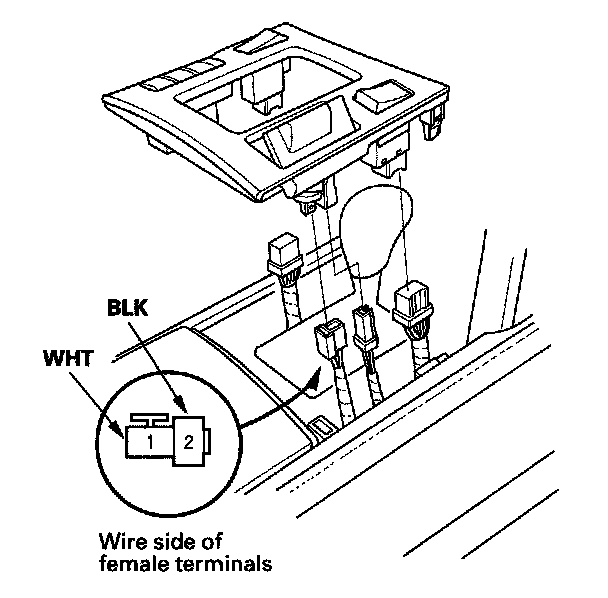 BLK

WHT

1 2

Wire side of female terminals