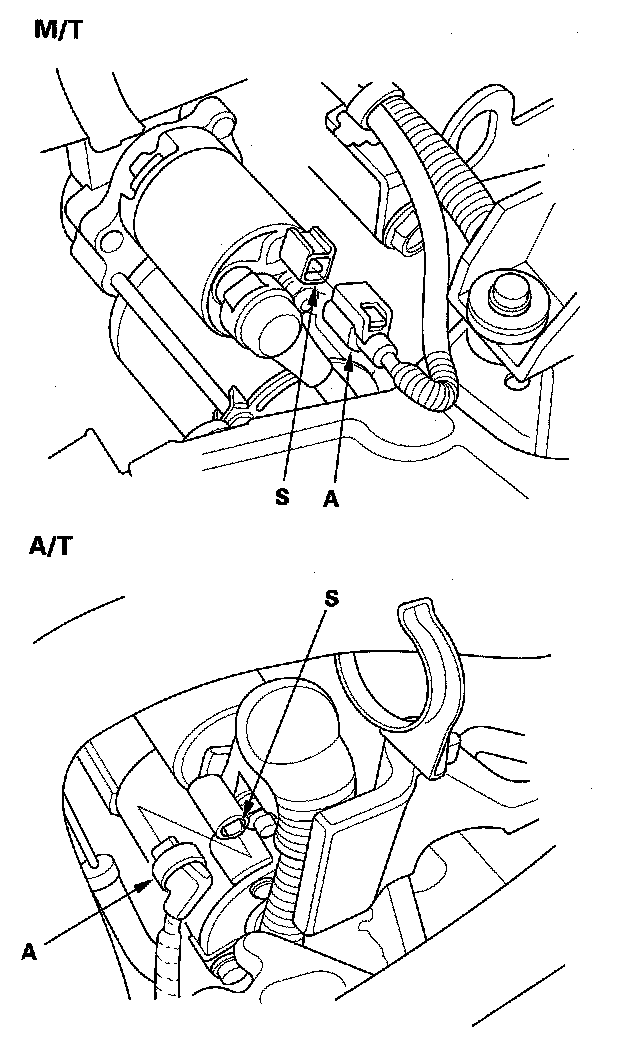 M/T

S A

A/T

S

A