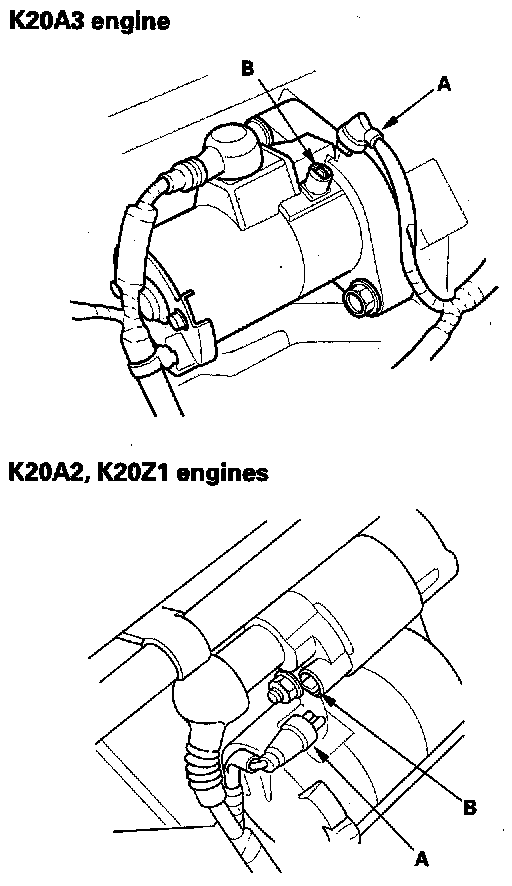 K20A3 engine

B

A

K20A2, K20Z1 engines

B

A