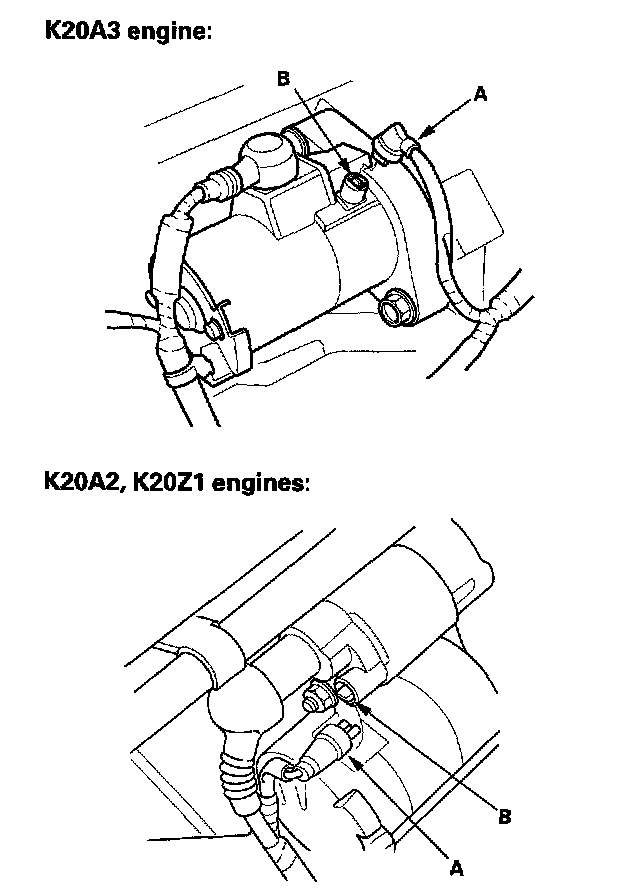 K20A3 engine:

B

A

K20A2, K20Z1 engines:

B

A