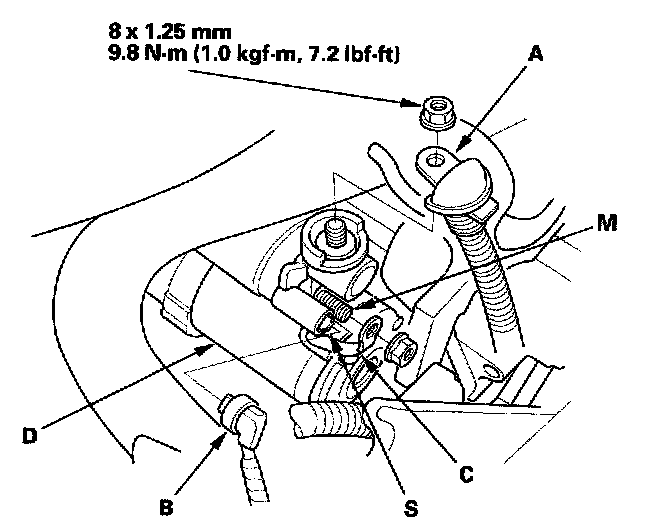 8 x 1.25 mm
9.8 N·m (1.0 kgf·m, 7.2 lbf·ft)

A

M

D

C

B

S