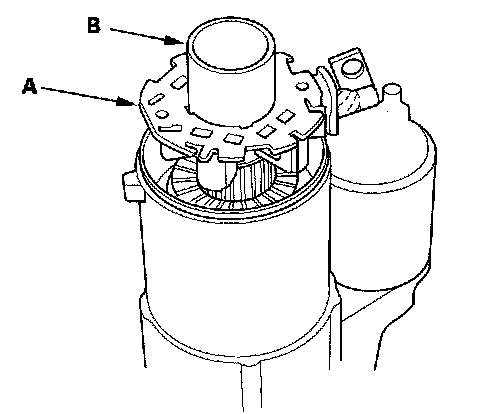 B
A