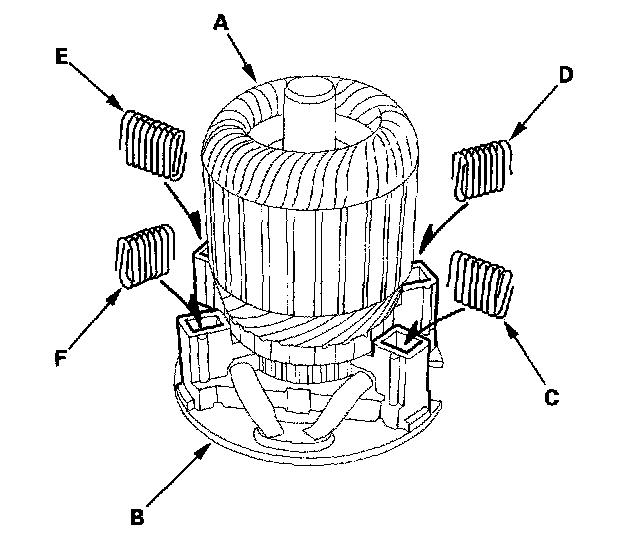 A
E
D
F
C
B