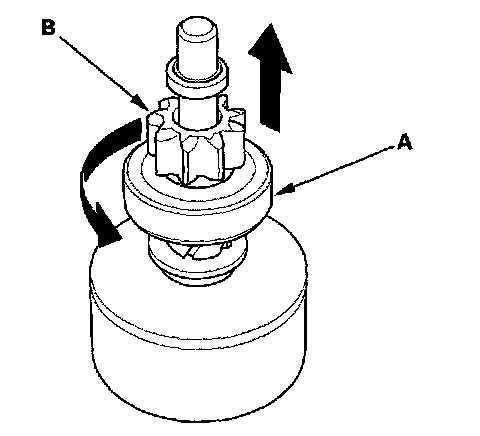 B
A