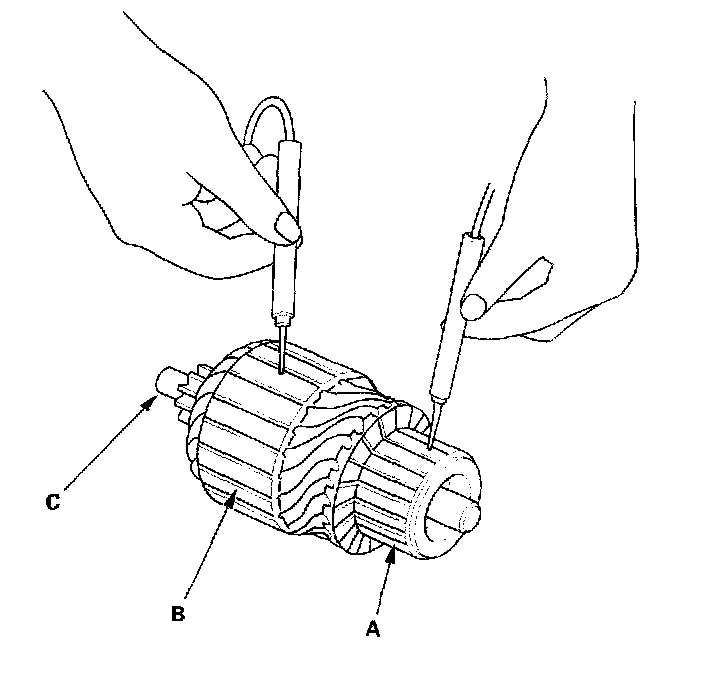 C

B

A