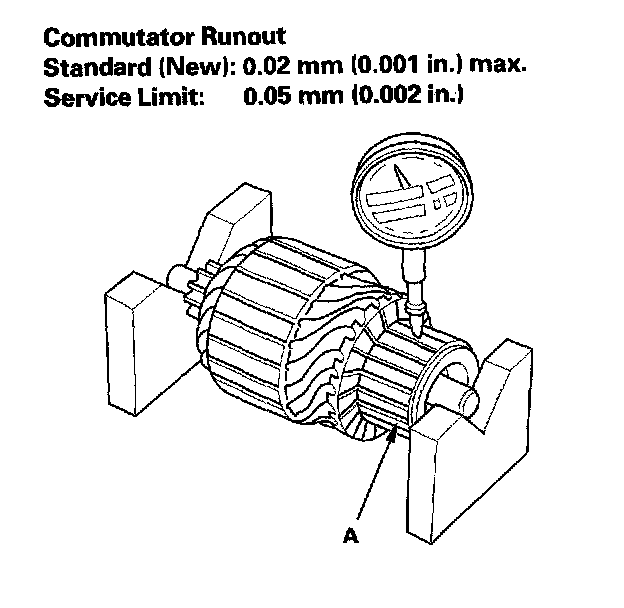 Commutator Runout
Standard (New): 0.02 mm (0.001 in.) max.
Service Limit: 0.05 mm (0.002 in.)

A