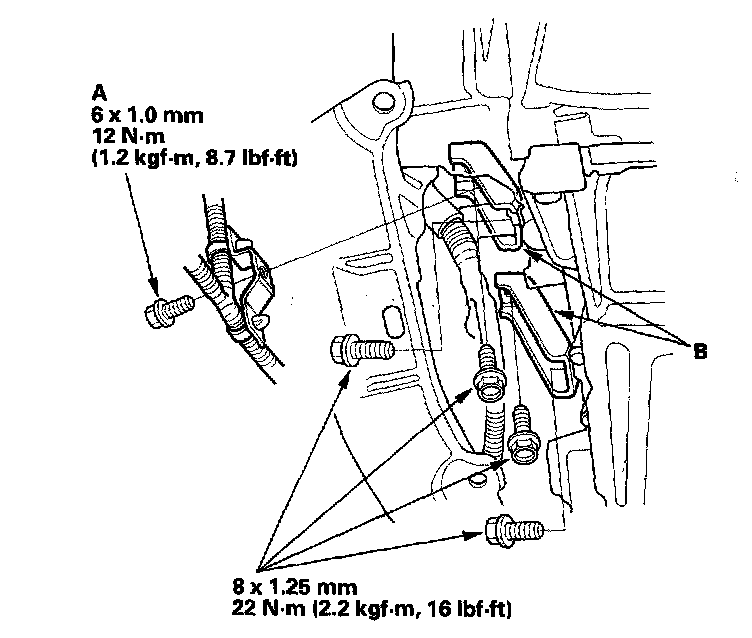 A
6 x 1.0 mm
12 N·m
(1.2 kgf·m, 8.7 lbf·ft)

B

8 x 1.25 mm
22 N·m (2.2 kgf·m, 16 lbf·ft)