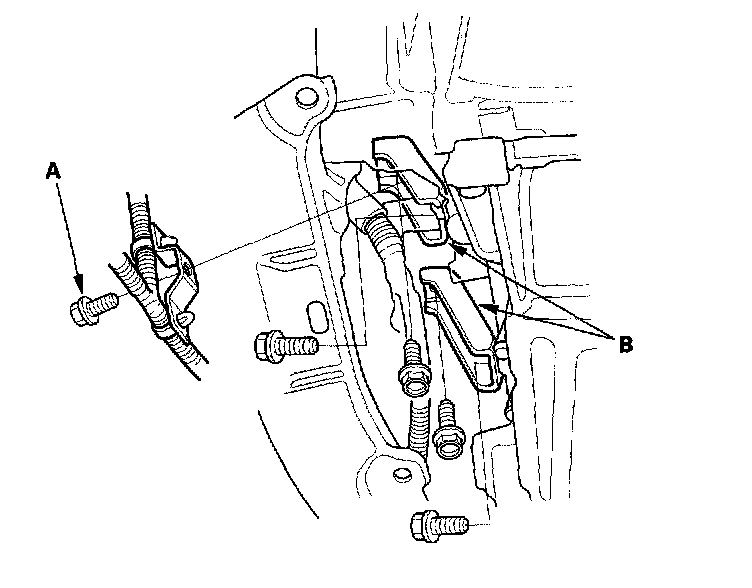 A

B