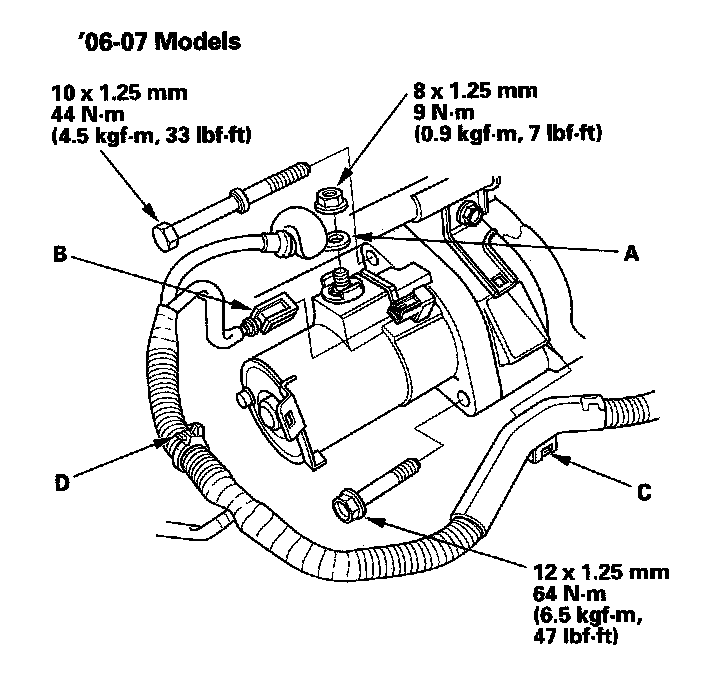 '06-07 Models

10 x 1.25 mm
44 N·m
(4.5 kgf·m, 33 lbf·ft)

8 x 1.25 mm
9 N·m
(0.9 kgf·m, 7 lbf·ft)

B

A

D

C

12 x 1.25 mm
64 N·m
(6.5 kgf·m,
47 lbf·ft)