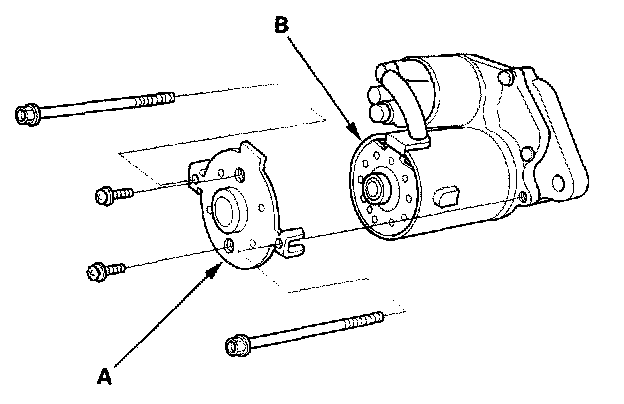 B

A