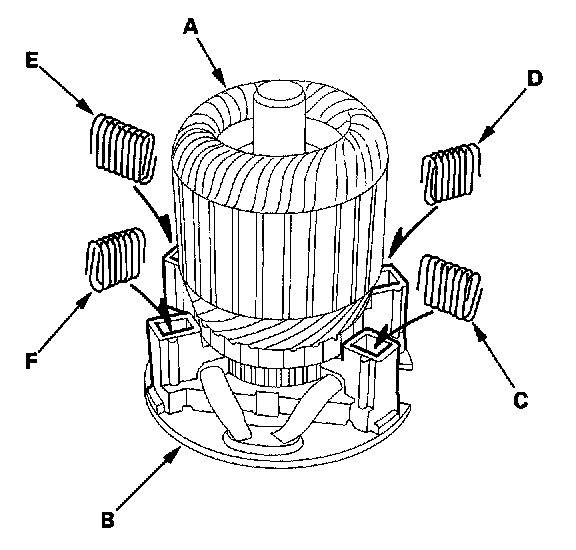 A
E
D
F
C
B