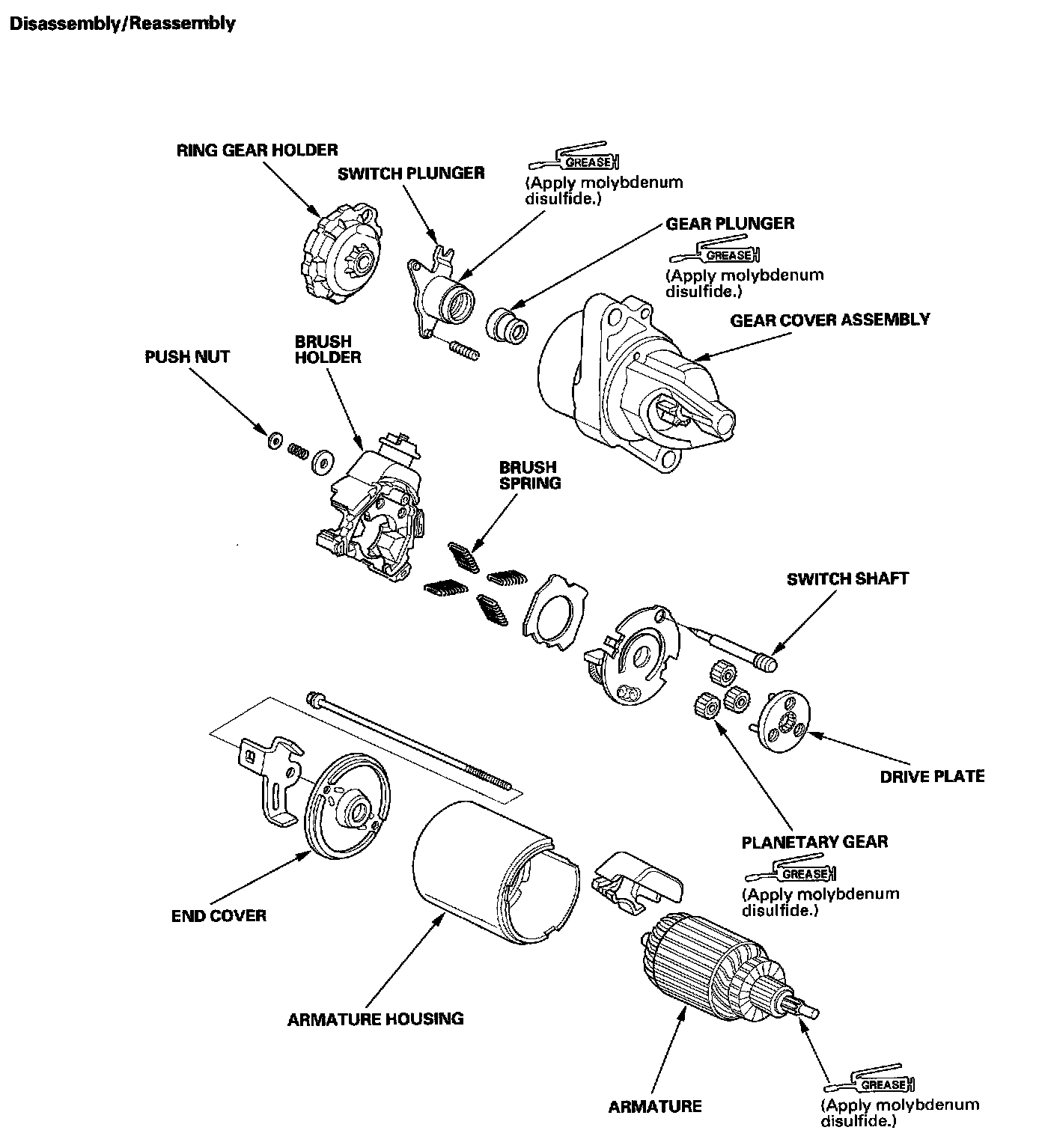 Disassembly/Reassembly

RING GEAR HOLDER

SWITCH PLUNGER

GREASE
(Apply molybdenum disulfide.)

GEAR PLUNGER

GREASE
(Apply molybdenum disulfide.)

GEAR COVER ASSEMBLY

PUSH NUT

BRUSH HOLDER

BRUSH SPRING

SWITCH SHAFT

DRIVE PLATE

PLANETARY GEAR

GREASE
(Apply molybdenum disulfide.)

END COVER

ARMATURE HOUSING

ARMATURE

GREASE
(Apply molybdenum disulfide.)