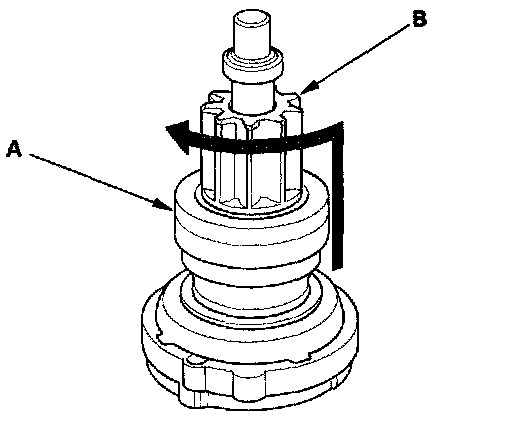 B

A