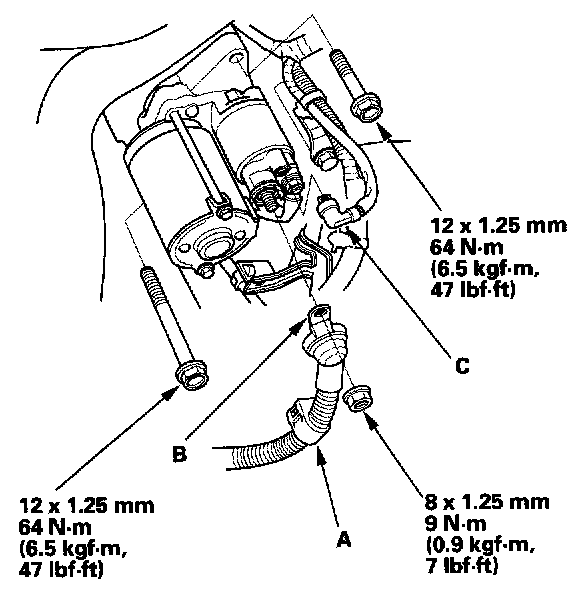 12 x 1.25 mm
64 N·m
(6.5 kgf·m,
47 lbf·ft)

C

B

12 x 1.25 mm
64 N·m
(6.5 kgf·m,
47 lbf·ft)

A

8 x 1.25 mm
9 N·m
(0.9 kgf·m,
7 lbf·ft)