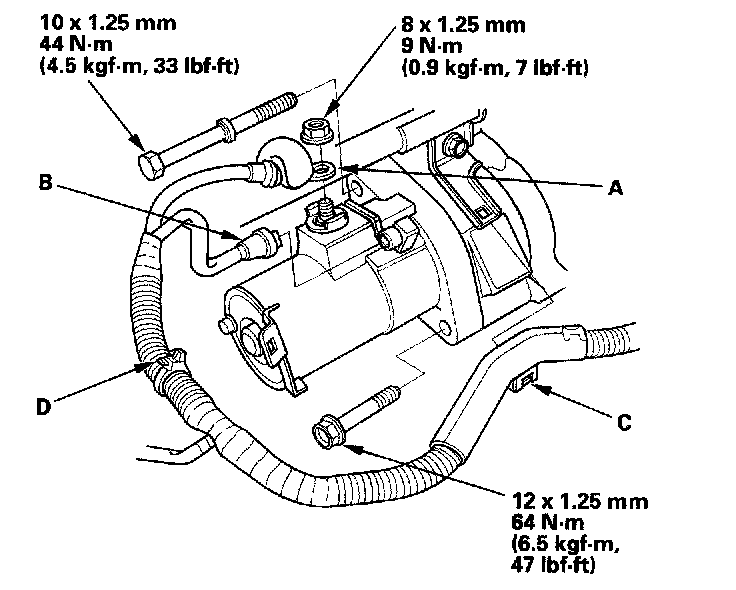 10 x 1.25 mm
44 N·m
(4.5 kgf·m, 33 lbf·ft)

8 x 1.25 mm
9 N·m
(0.9 kgf·m, 7 lbf·ft)

B

A

D

C

12 x 1.25 mm
64 N·m
(6.5 kgf·m, 47 lbf·ft)