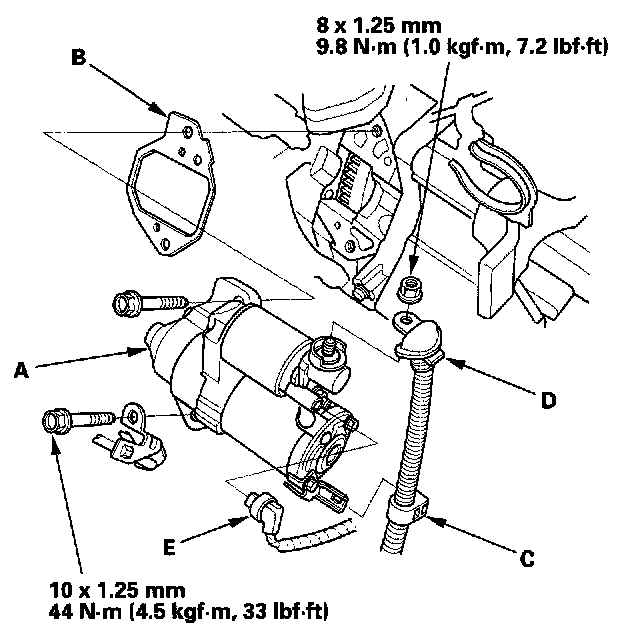 8 x 1.25 mm
9.8 N·m (1.0 kgf·m, 7.2 lbf·ft)

B

A

D

E

C

10 x 1.25 mm
44 N·m (4.5 kgf·m, 33 lbf·ft)