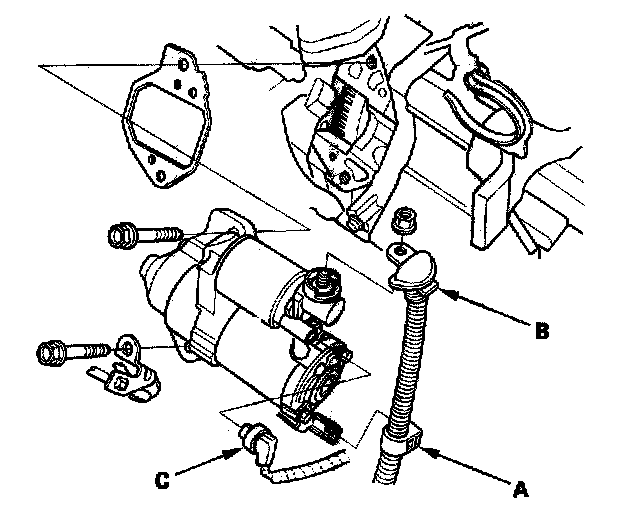 B

C

A