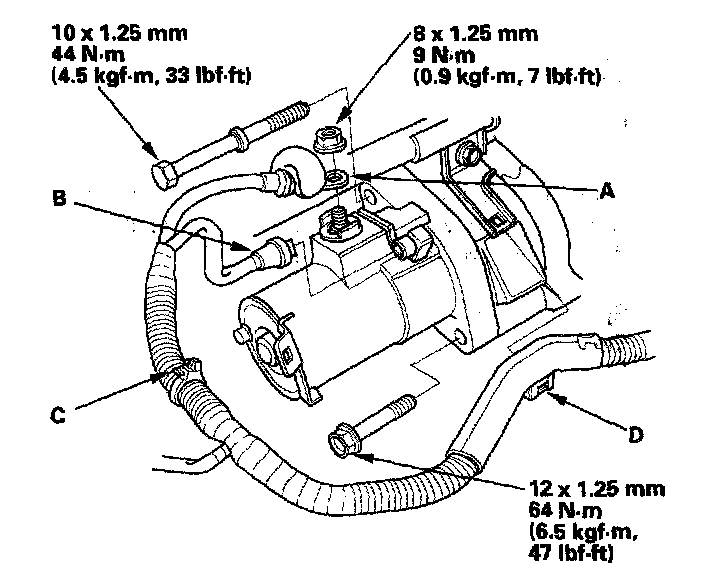 10 x 1.25 mm
44 N·m
(4.5 kgf·m, 33 lbf·ft)

8 x 1.25 mm
9 N·m
(0.9 kgf·m, 7 lbf·ft)

A

B

C

D

12 x 1.25 mm
64 N·m
(6.5 kgf·m,
47 lbf·ft)