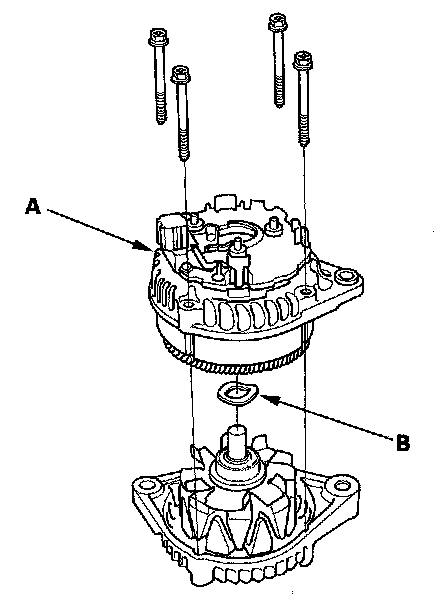 A

B