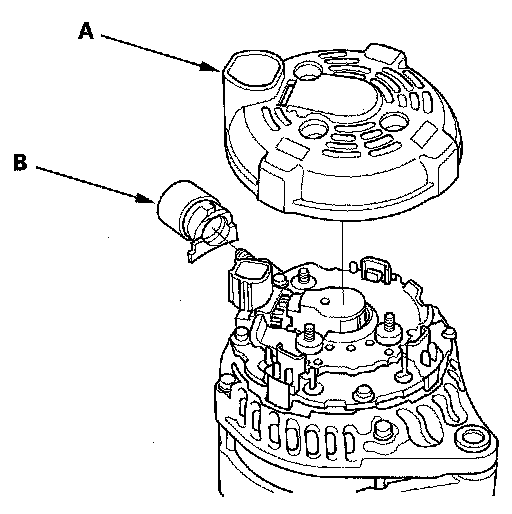 A

B