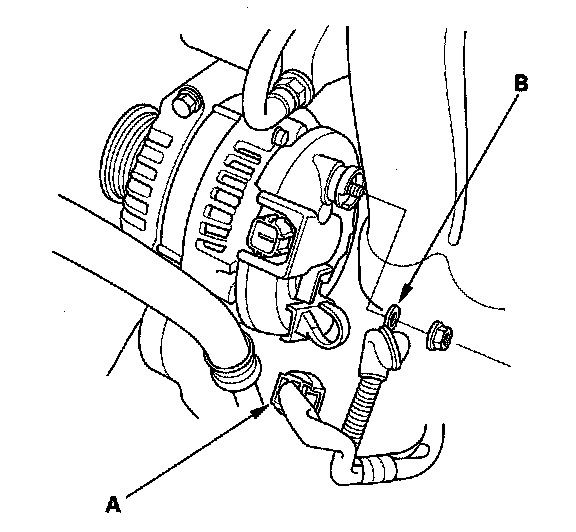 B

A