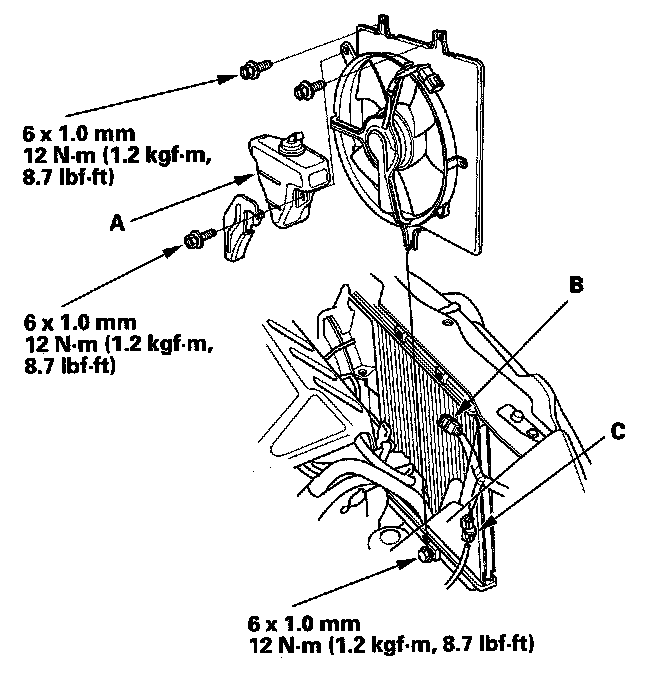 6 x 1.0 mm
12 N·m (1.2 kgf·m, 8.7 lbf·ft)

A

6 x 1.0 mm
12 N·m (1.2 kgf·m, 8.7 lbf·ft)

B

C

6 x 1.0 mm
12 N·m (1.2 kgf·m, 8.7 lbf·ft)