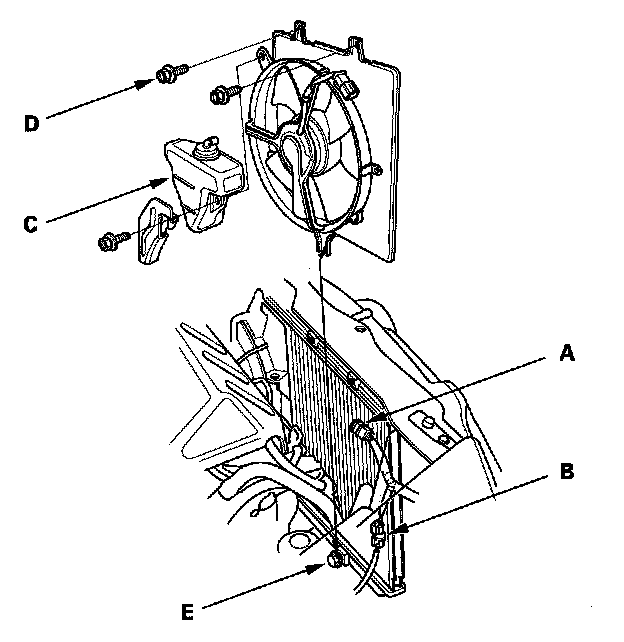 D
C
A
B
E