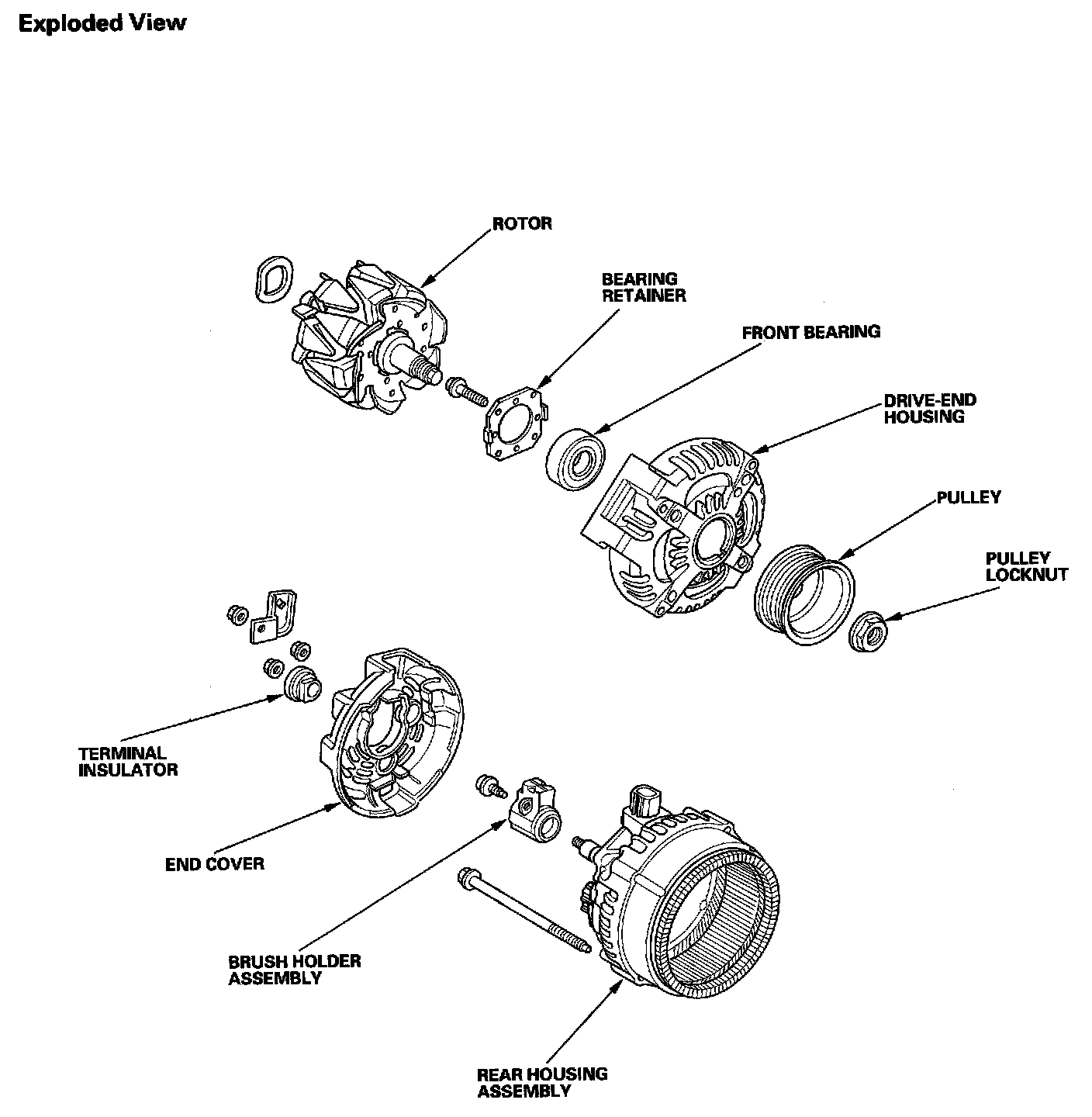 Exploded View

ROTOR

BEARING RETAINER

FRONT BEARING

DRIVE-END HOUSING

PULLEY

PULLEY LOCKNUT

TERMINAL INSULATOR

END COVER

BRUSH HOLDER ASSEMBLY

REAR HOUSING ASSEMBLY