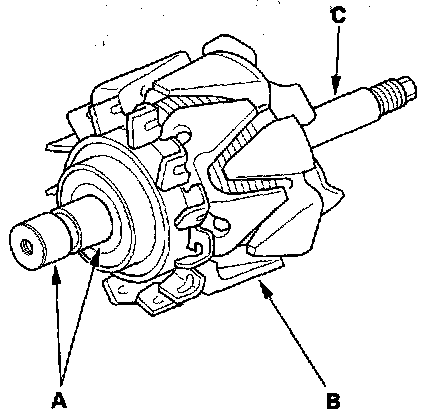 C

A

B