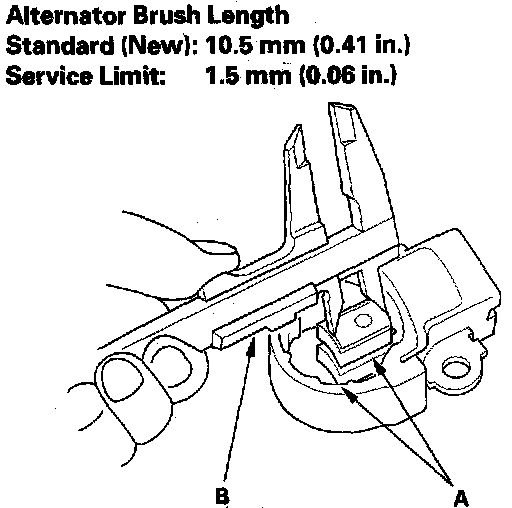 Alternator Brush Length
Standard (New): 10.5 mm (0.41 in.)
Service Limit: 1.5 mm (0.06 in.)

B

A