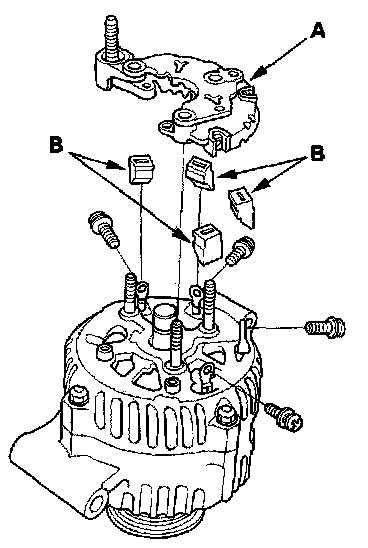 A

B

B