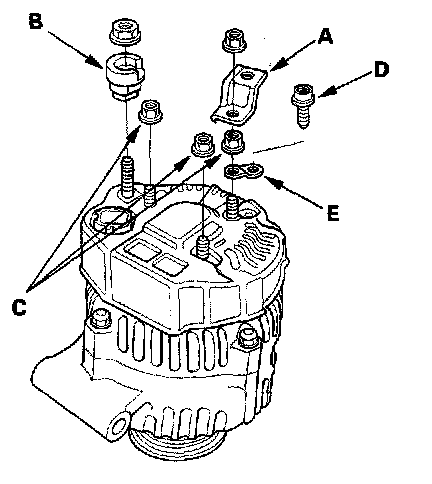 B
A
D
E
C