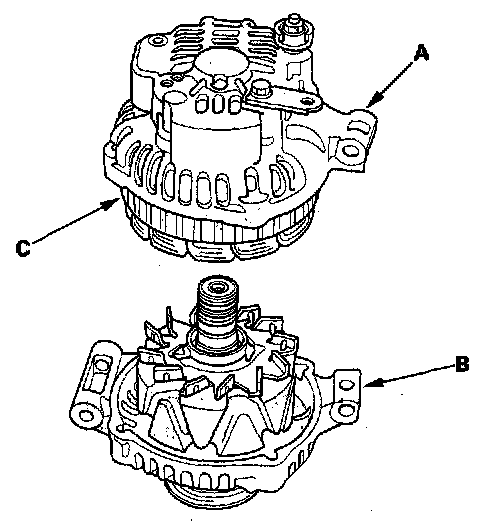 A
C
B