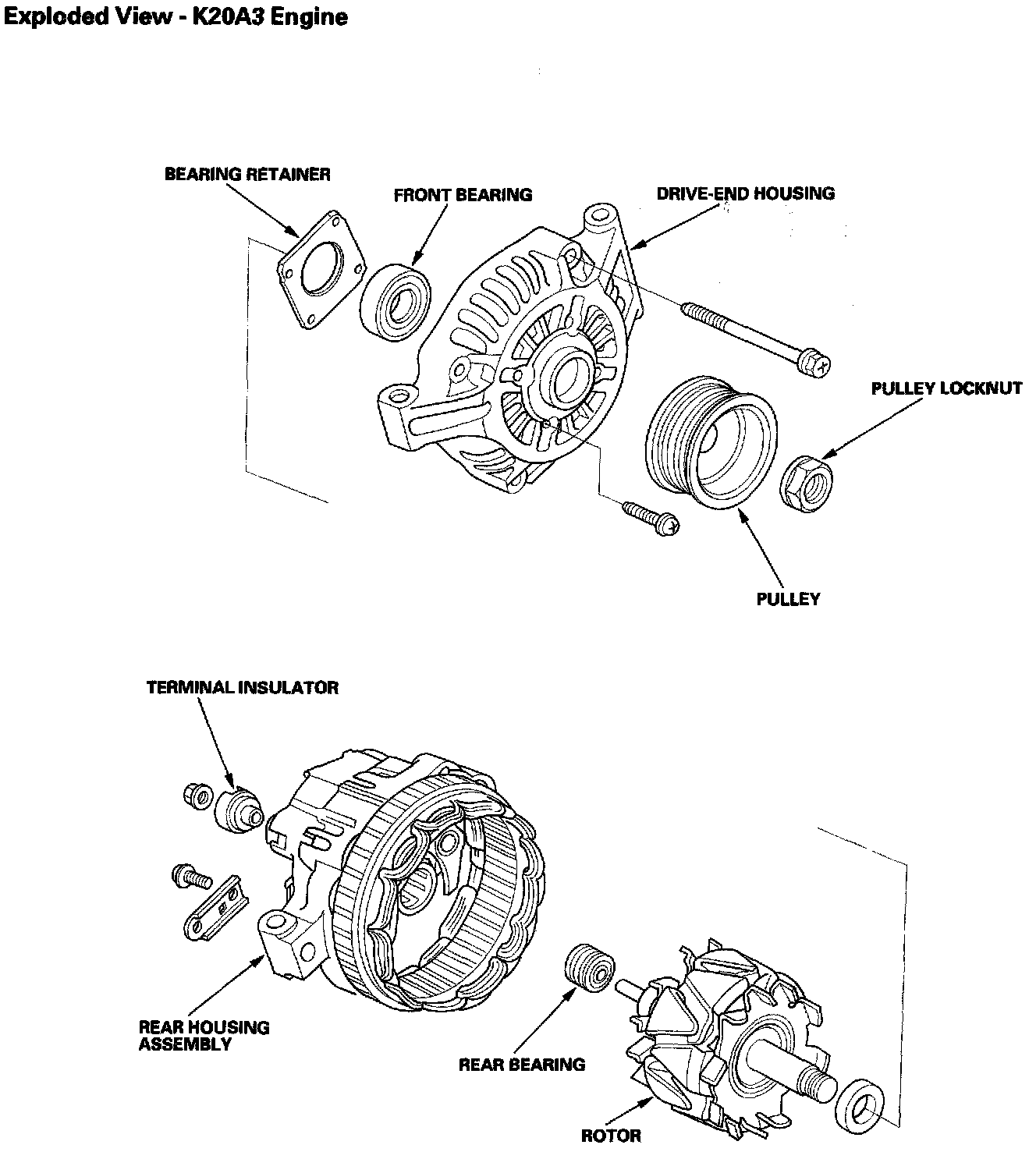 Exploded View - K20A3 Engine

BEARING RETAINER

FRONT BEARING

DRIVE-END HOUSING

PULLEY LOCKNUT

PULLEY

TERMINAL INSULATOR

REAR HOUSING ASSEMBLY

REAR BEARING

ROTOR