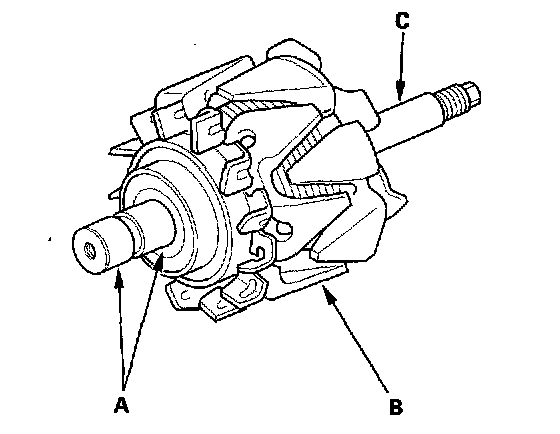 C
A
B