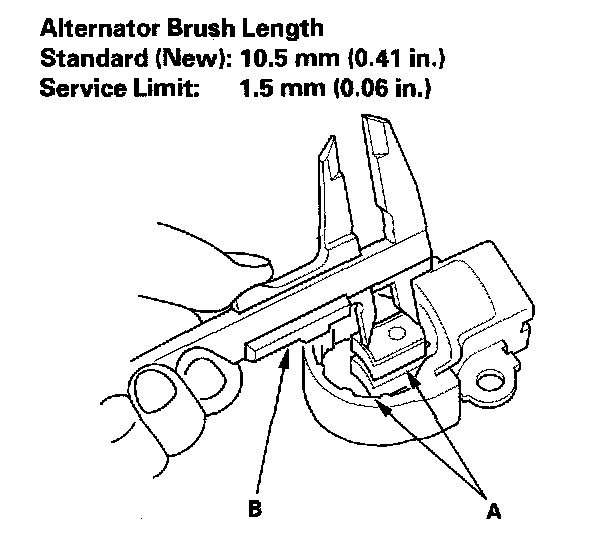 Alternator Brush Length
Standard (New): 10.5 mm (0.41 in.)
Service Limit: 1.5 mm (0.06 in.)

B

A