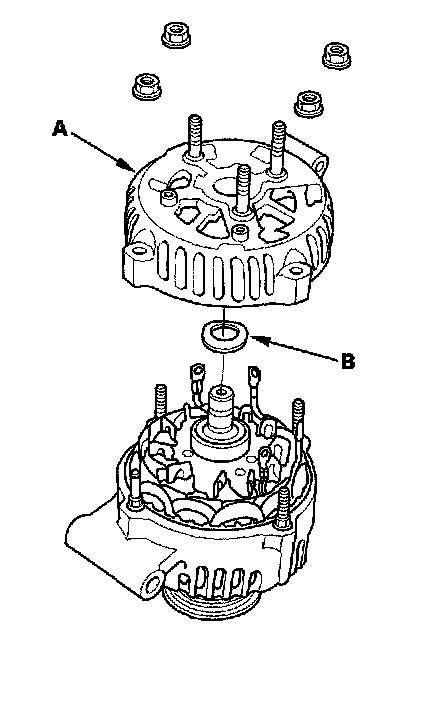 A

B