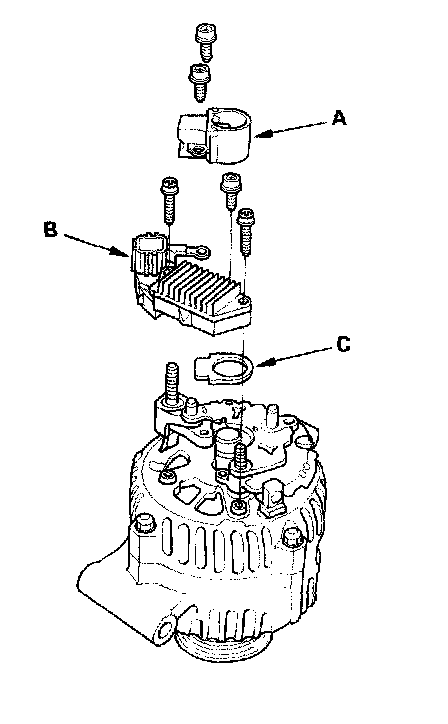 A

B

C