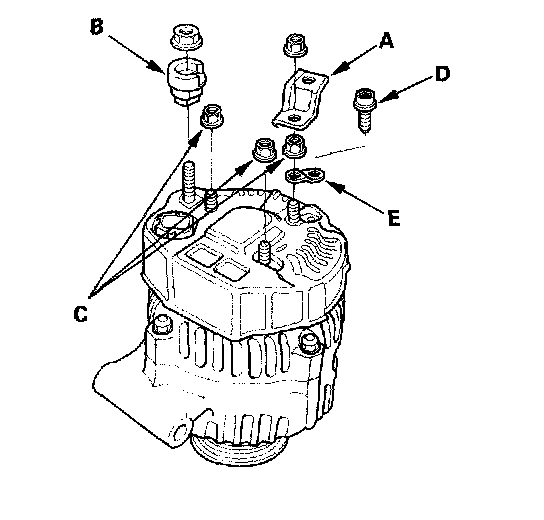 B
A
D
E
C