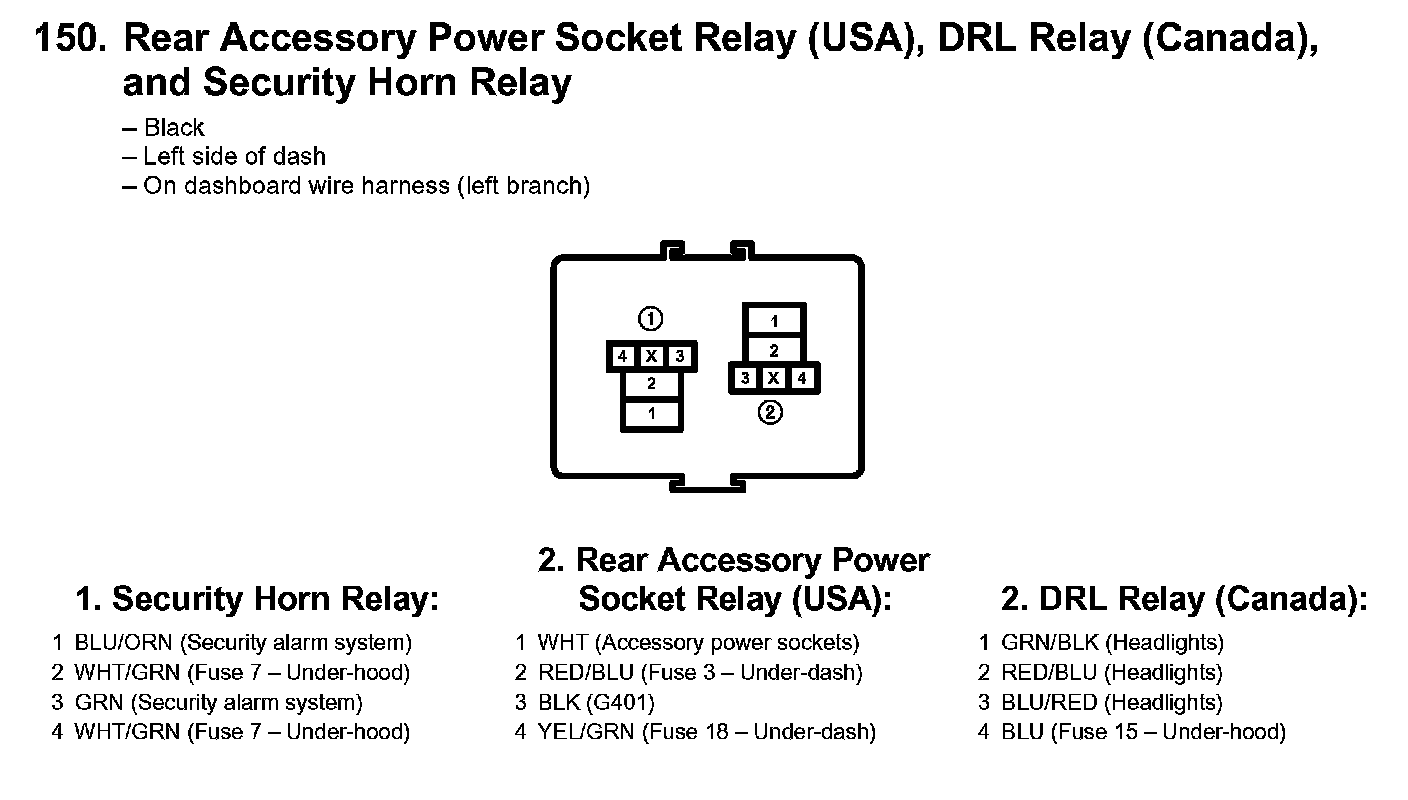 150. Rear Accessory Power Socket Relay (USA), DRL Relay (Canada), and Security Horn Relay

– Black
– Left side of dash
– On dashboard wire harness (left branch)

①
4 X 3
2
1

1
2
3 X 4
②

1. Security Horn Relay:
1 BLU/ORN (Security alarm system)
2 WHT/GRN (Fuse 7 – Under-hood)
3 GRN (Security alarm system)
4 WHT/GRN (Fuse 7 – Under-hood)

2. Rear Accessory Power Socket Relay (USA):
1 WHT (Accessory power sockets)
2 RED/BLU (Fuse 3 – Under-dash)
3 BLK (G401)
4 YEL/GRN (Fuse 18 – Under-dash)

2. DRL Relay (Canada):
1 GRN/BLK (Headlights)
2 RED/BLU (Headlights)
3 BLU/RED (Headlights)
4 BLU (Fuse 15 – Under-hood)