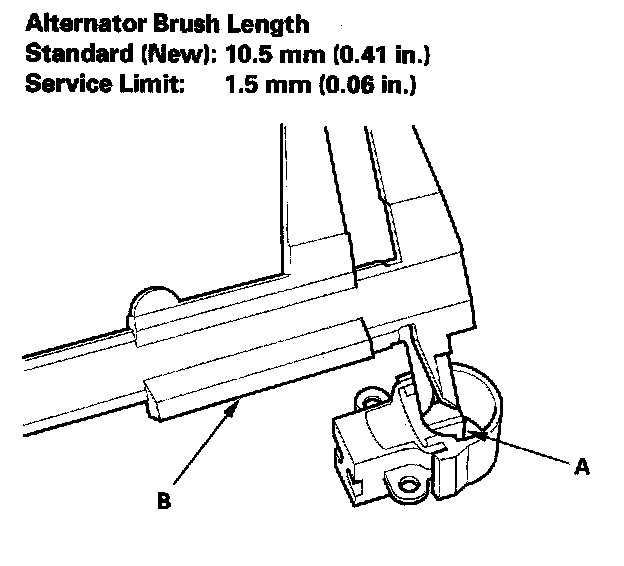 Alternator Brush Length
Standard (New): 10.5 mm (0.41 in.)
Service Limit: 1.5 mm (0.06 in.)

A

B