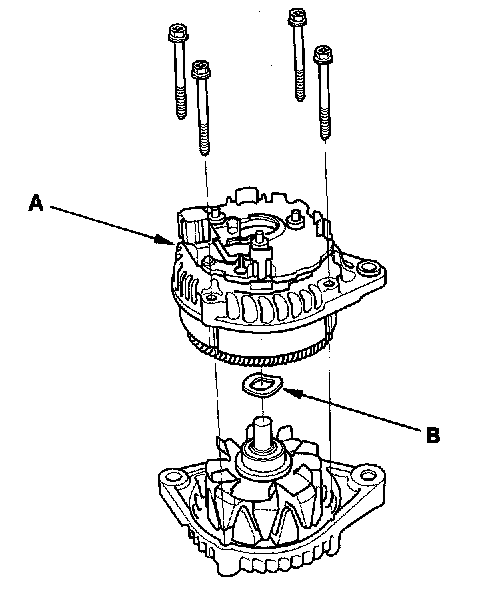 A

B