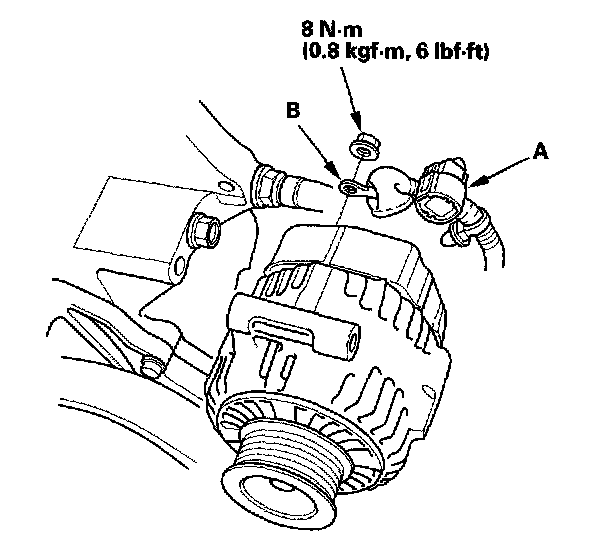 8 N·m
(0.8 kgf·m, 6 lbf·ft)

B

A